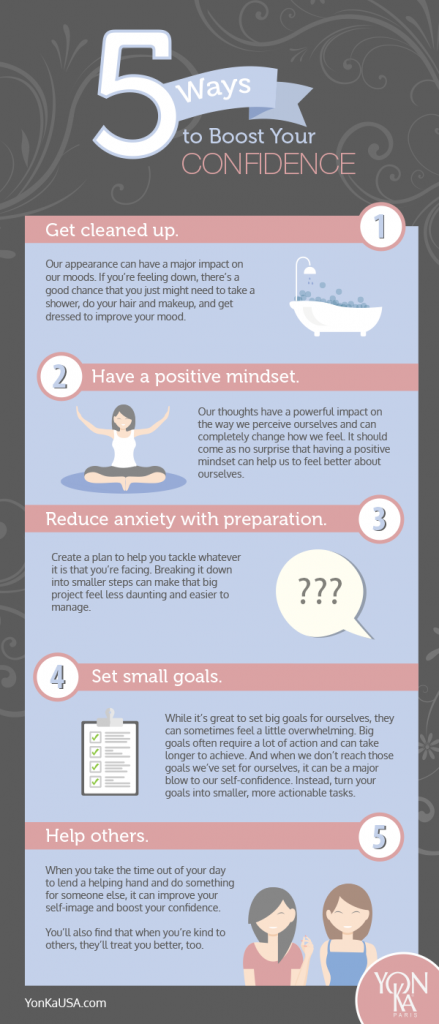 5 Ways to Boost Your CONFIDENCE

Get cleaned up.

1

Our appearance can have a major impact on our moods. If you're feeling down, there's a good chance that you just might need to take a shower, do your hair and makeup, and get dressed to improve your mood.

2

Have a positive mindset.

Our thoughts have a powerful impact on the way we perceive ourselves and can completely change how we feel. It should come as no surprise that having a positive mindset can help us to feel better about ourselves.

Reduce anxiety with preparation.

3

Create a plan to help you tackle whatever it is that you're facing. Breaking it down into smaller steps can make that big project feel less daunting and easier to manage.

???

4

Set small goals.

While it's great to set big goals for ourselves, they can sometimes feel a little overwhelming. Big goals often require a lot of action and can take longer to achieve. And when we don't reach those goals we've set for ourselves, it can be a major blow to our self-confidence. Instead, turn your goals into smaller, more actionable tasks.

Help others.

5

When you take the time out of your day to lend a helping hand and do something for someone else, it can improve your self-image and boost your confidence.

You'll also find that when you're kind to others, they'll treat you better, too.

YonKaUSA.com

YON KA PARIS