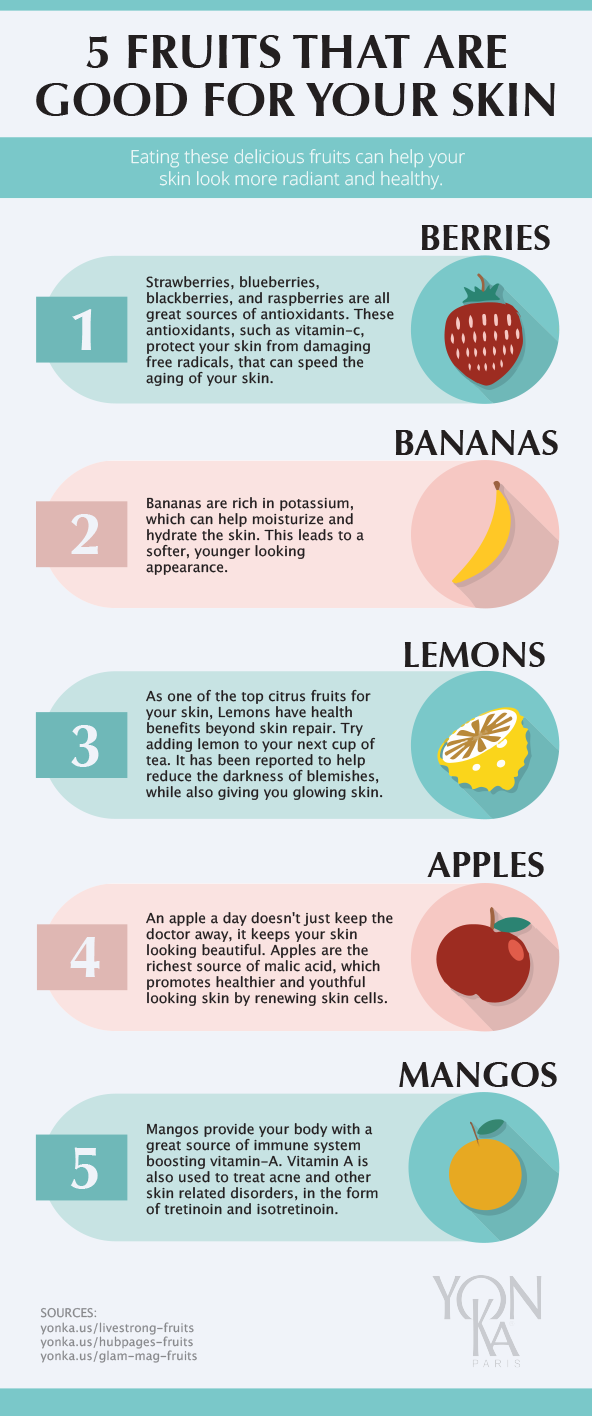 5 FRUITS THAT ARE GOOD FOR YOUR SKIN

Eating these delicious fruits can help your skin look more radiant and healthy.

BERRIES

1

Strawberries, blueberries, blackberries, and raspberries are all great sources of antioxidants. These antioxidants, such as vitamin-c, protect your skin from damaging free radicals, that can speed the aging of your skin.

BANANAS

2

Bananas are rich in potassium, which can help moisturize and hydrate the skin. This leads to a softer, younger looking appearance.

LEMONS

3

As one of the top citrus fruits for your skin, Lemons have health benefits beyond skin repair. Try adding lemon to your next cup of tea. It has been reported to help reduce the darkness of blemishes, while also giving you glowing skin.

APPLES

4

An apple a day doesn't just keep the doctor away, it keeps your skin looking beautiful. Apples are the richest source of malic acid, which promotes healthier and youthful looking skin by renewing skin cells.

MANGOS

5

Mangos provide your body with a great source of immune system boosting vitamin-A. Vitamin A is also used to treat acne and other skin related disorders, in the form of tretinoin and isotretinoin.

SOURCES:
yonka.us/livestrong-fruits
yonka.us/hubpages-fruits
yonka.us/glam-mag-fruits

YON KA PARIS